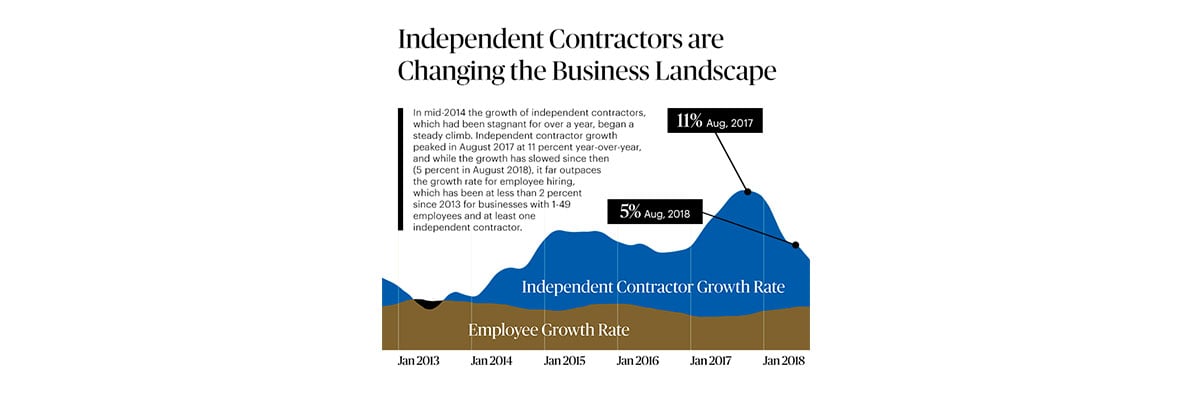 Independent Contractors are Changing the Business Landscape

In mid-2014 the growth of independent contractors, which had been stagnant for over a year, began a steady climb. Independent contractor growth peaked in August 2017 at 11 percent year-over-year, and while the growth has slowed since then (5 percent in August 2018), it far outpaces the growth rate for employee hiring, which has been at less than 2 percent since 2013 for businesses with 1-49 employees and at least one independent contractor.

11% Aug, 2017

5% Aug, 2018

Independent Contractor Growth Rate

Employee Growth Rate

Jan 2013 Jan 2014 Jan 2015 Jan 2016 Jan 2017 Jan 2018